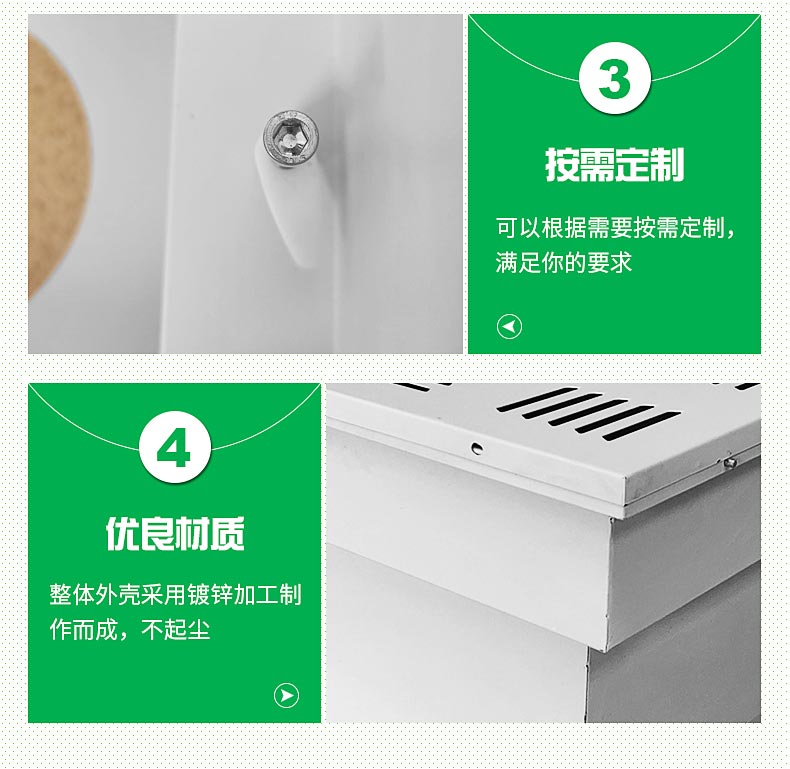 3

按需定制

可以根据需要按需定制，满足你的要求

4

优良材质

整体外壳采用镀锌加工制作而成，不起尘